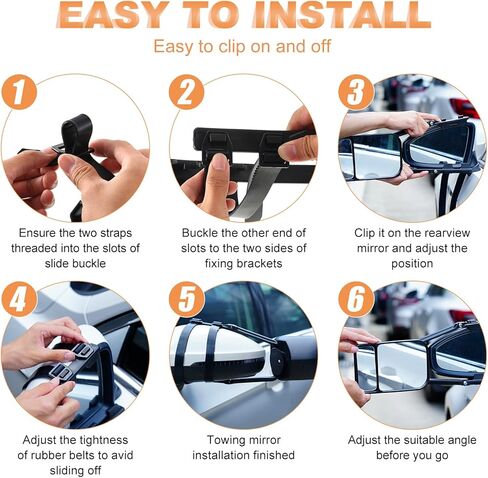 EASY TO INSTALL

Easy to clip on and off

1

Ensure the two straps threaded into the slots of slide buckle

2

Buckle the other end of slots to the two sides of fixing brackets

3

Clip it on the rearview mirror and adjust the position

4

Adjust the tightness of rubber belts to avid sliding off

5

Towing mirror installation finished

6

Adjust the suitable angle before you go