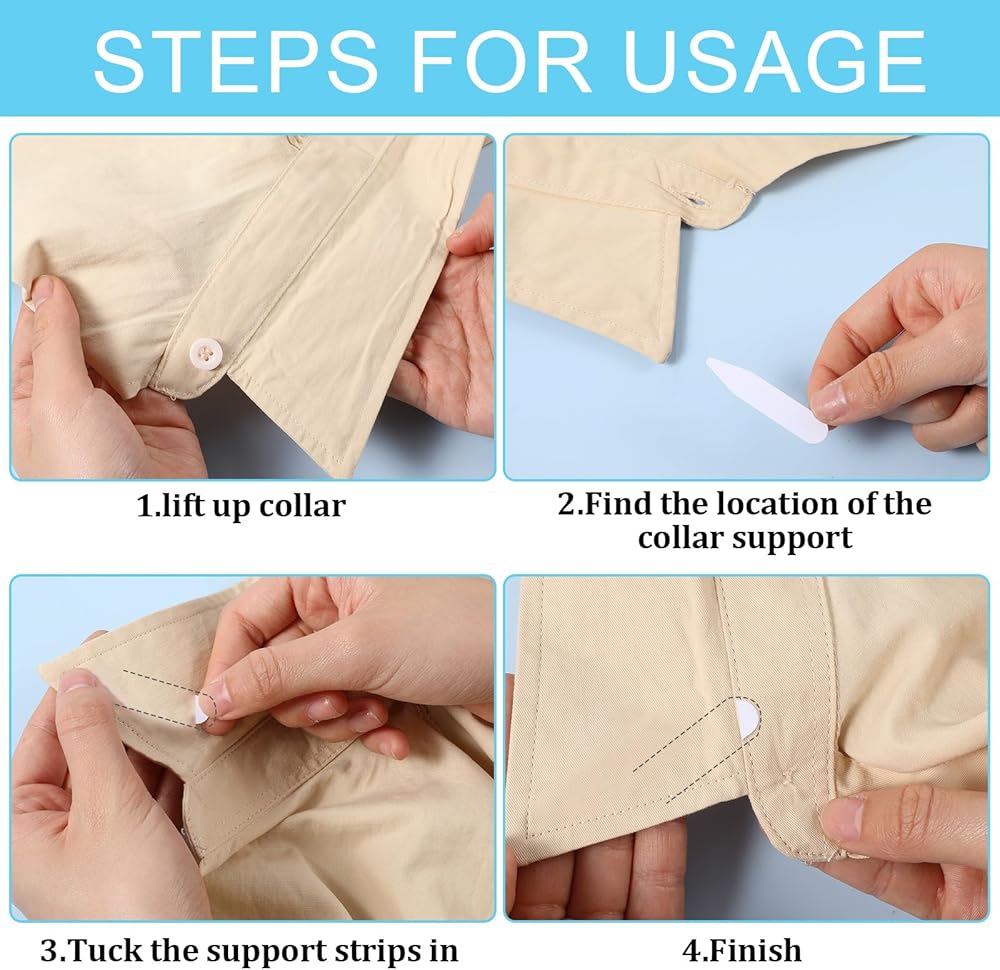 STEPS FOR USAGE

1.lift up collar

2.Find the location of the collar support

3.Tuck the support strips in

4.Finish