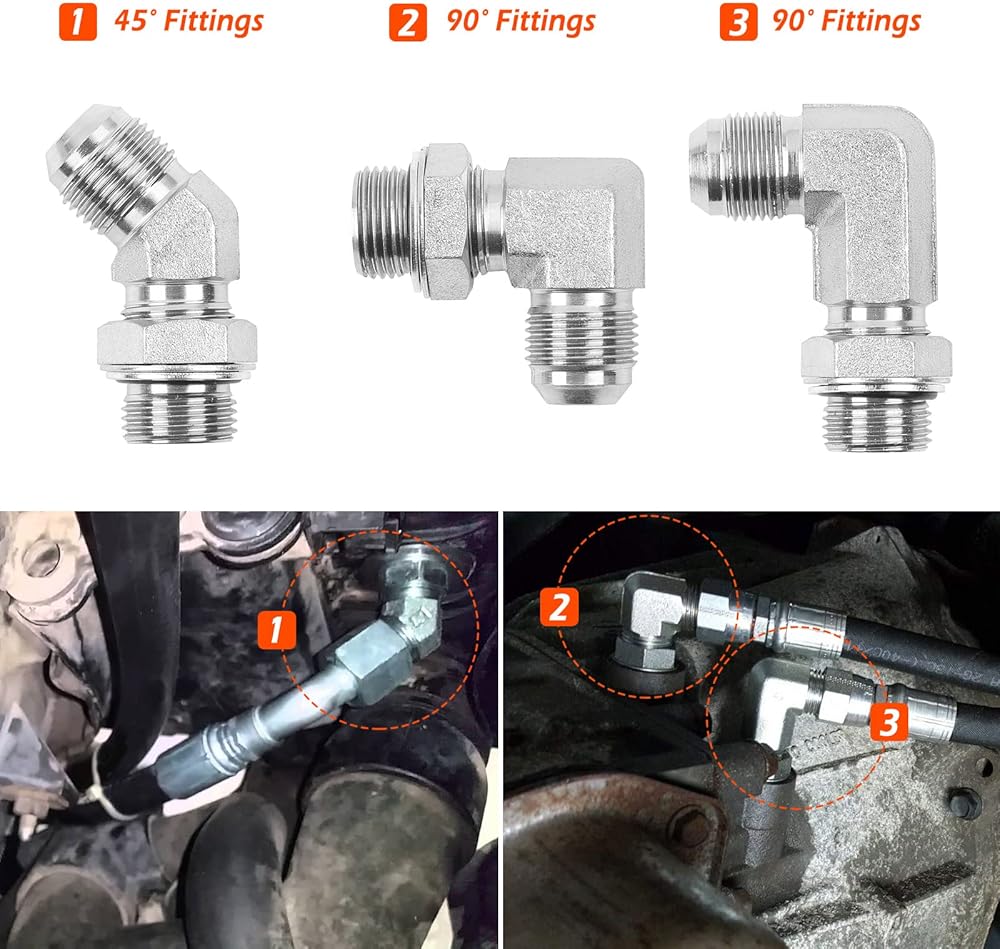 1 45° Fittings 2 90° Fittings 3 90° Fittings

1

2

3