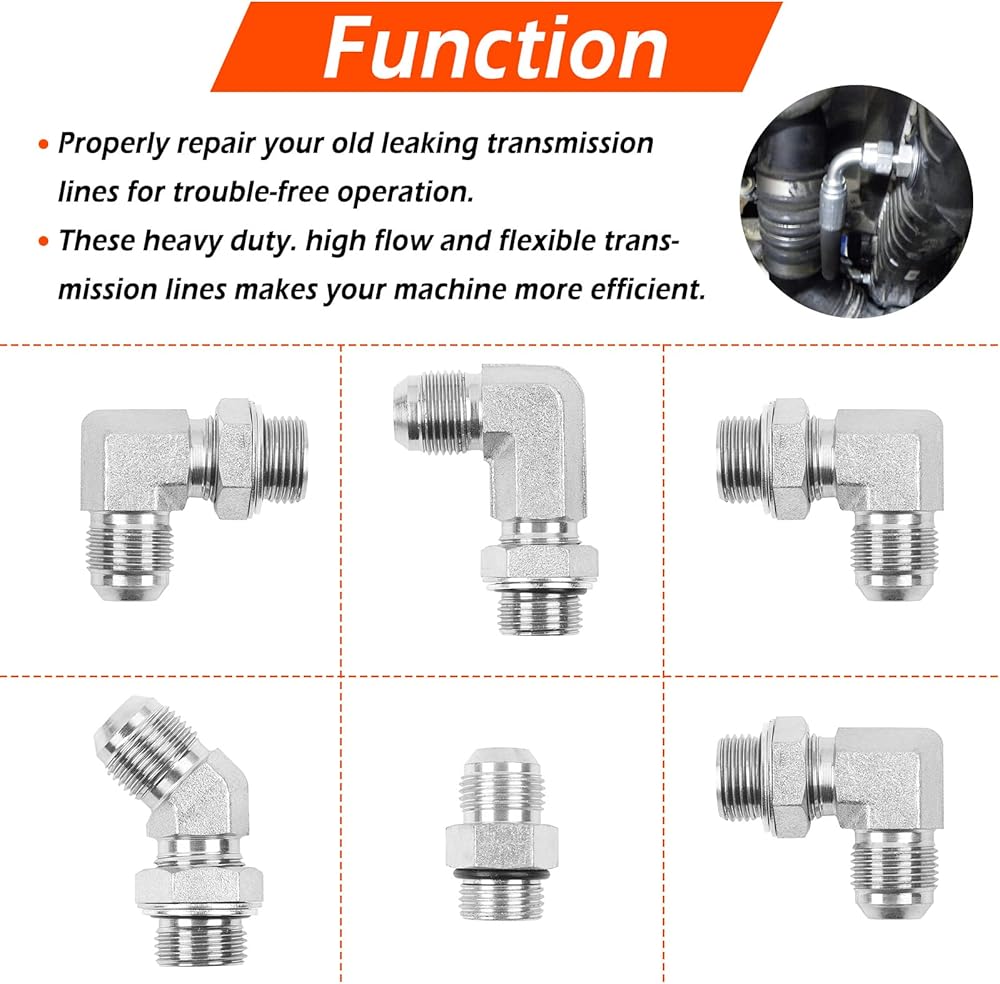 Function

• Properly repair your old leaking transmission lines for trouble-free operation.

• These heavy duty. high flow and flexible transmission lines makes your machine more efficient.