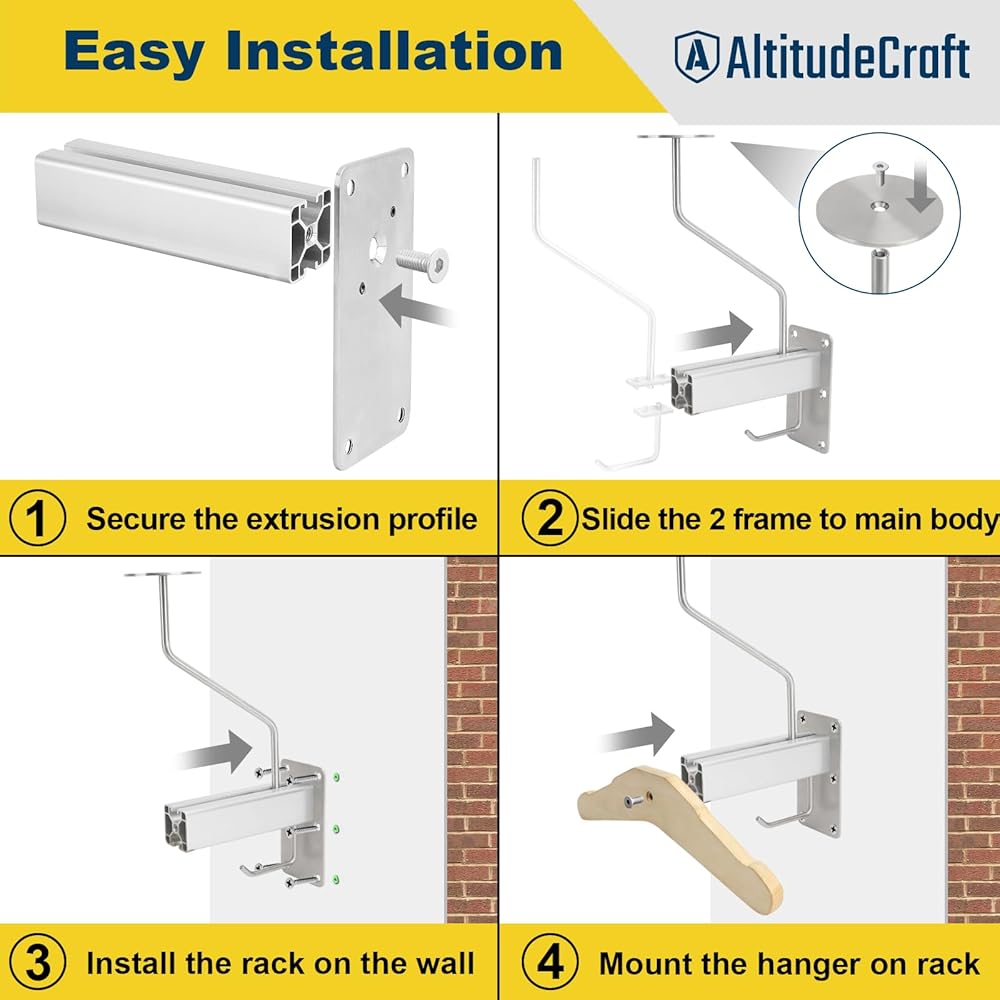 Easy Installation

AltitudeCraft

1 Secure the extrusion profile

2 Slide the 2 frame to main body

3 Install the rack on the wall

4 Mount the hanger on rack