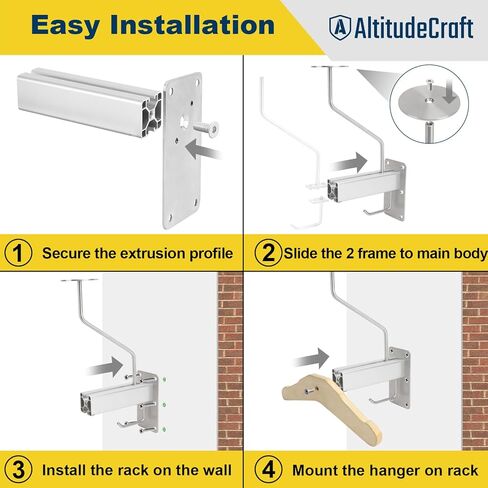 Easy Installation

A AltitudeCraft

1 Secure the extrusion profile

2 Slide the 2 frame to main body

3 Install the rack on the wall

4 Mount the hanger on rack