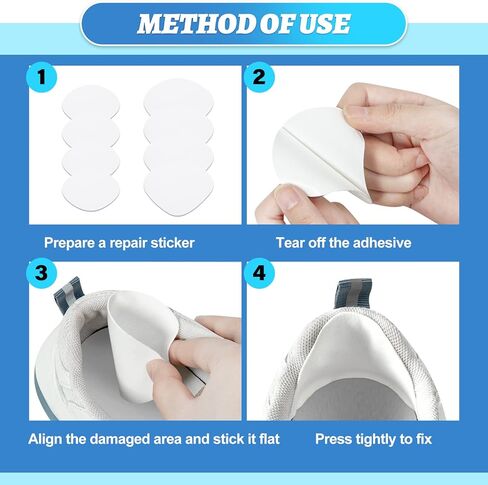 METHOD OF USE

1

Prepare a repair sticker

2

Tear off the adhesive

3

Align the damaged area and stick it flat

4

Press tightly to fix