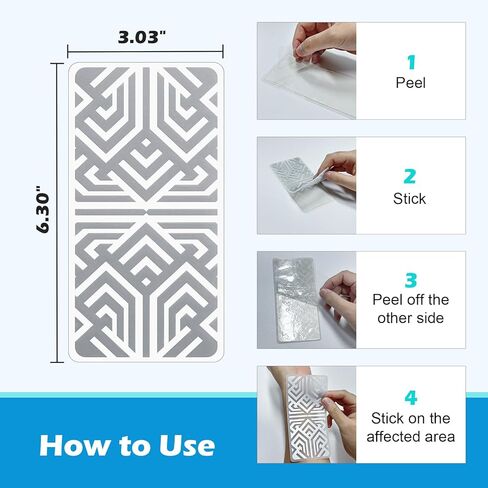 3.03"

6.30"

1
Peel

2
Stick

3
Peel off the other side

4
Stick on the affected area

How to Use