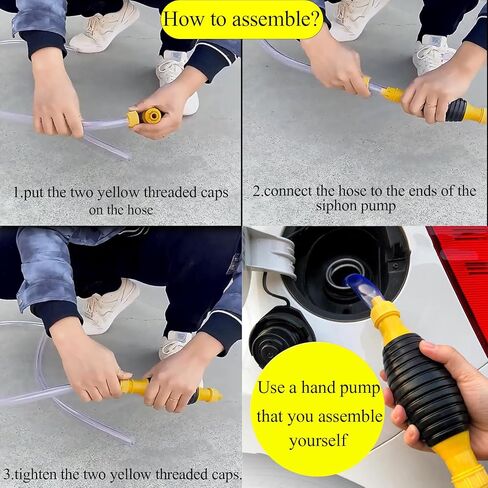 How to assemble?

1.put the two yellow threaded caps on the hose

2.connect the hose to the ends of the siphon pump

3.tighten the two yellow threaded caps.

Use a hand pump that you assemble yourself