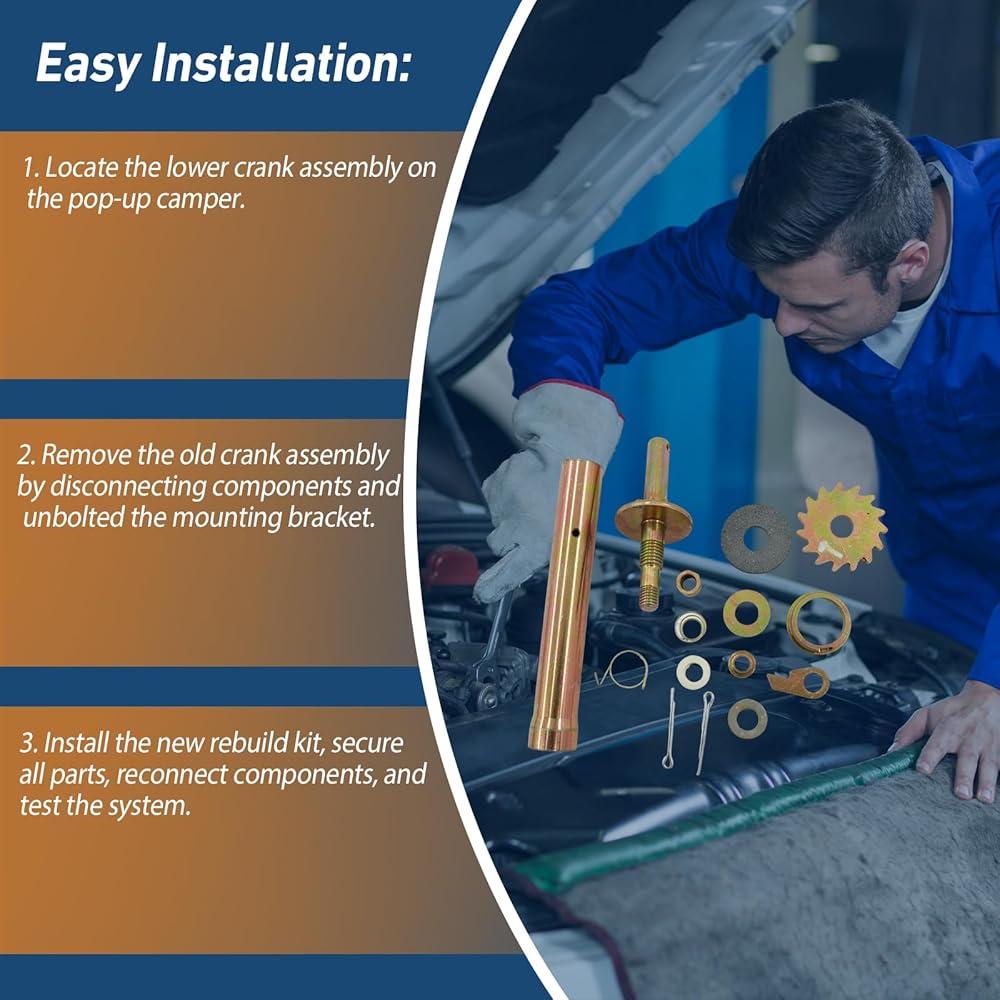 Easy Installation:

1. Locate the lower crank assembly on the pop-up camper.

2. Remove the old crank assembly by disconnecting components and unbolted the mounting bracket.

3. Install the new rebuild kit, secure all parts, reconnect components, and test the system.