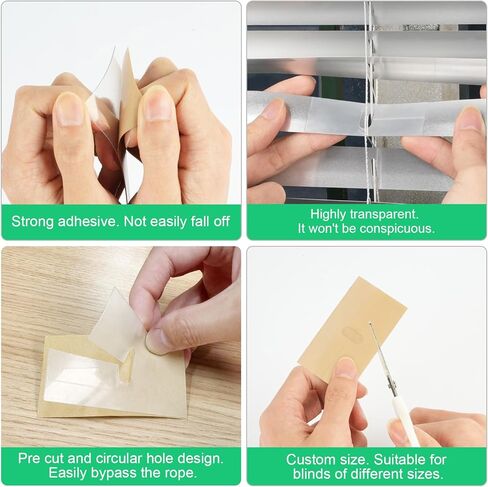 Strong adhesive. Not easily fall off

Highly transparent.
It won't be conspicuous.

Pre cut and circular hole design.
Easily bypass the rope.

Custom size. Suitable for
blinds of different sizes.