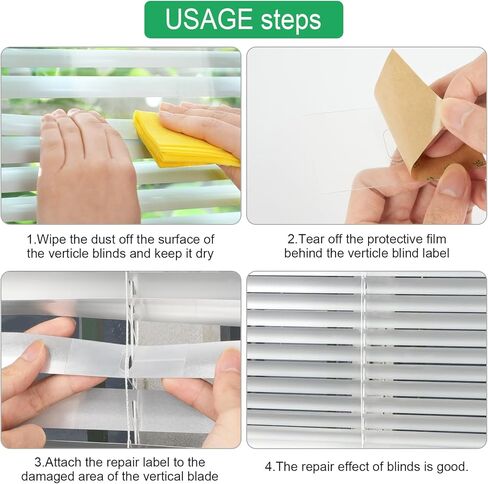 USAGE steps

1.Wipe the dust off the surface of the verticle blinds and keep it dry

2.Tear off the protective film behind the verticle blind label

3.Attach the repair label to the damaged area of the vertical blade

4.The repair effect of blinds is good.