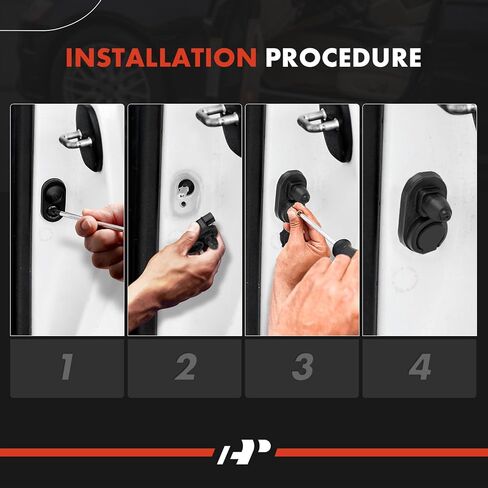 INSTALLATION PROCEDURE

1

2

3

4

AP