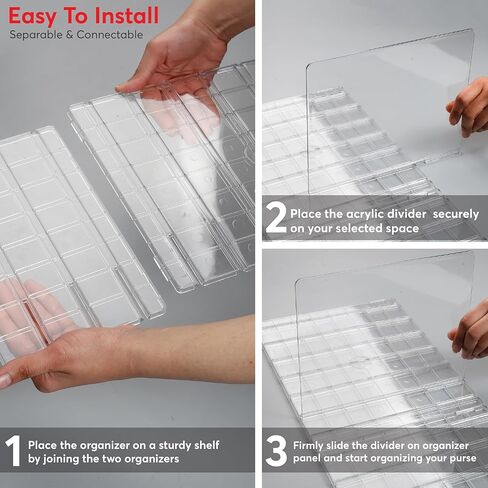 Easy To Install
Separable & Connectable

1 Place the organizer on a sturdy shelf by joining the two organizers

2 Place the acrylic divider securely on your selected space

3 Firmly slide the divider on organizer panel and start organizing your purse