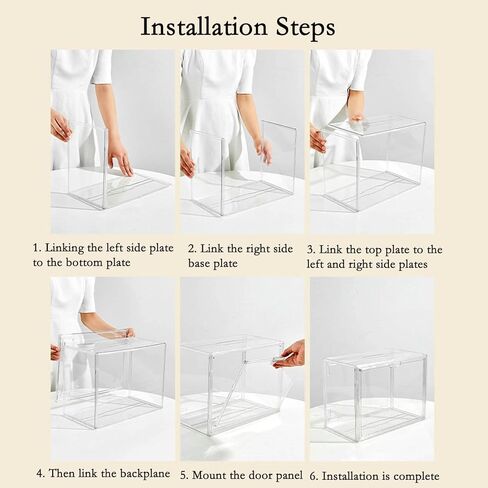 Installation Steps

1. Linking the left side plate to the bottom plate

2. Link the right side base plate

3. Link the top plate to the left and right side plates

4. Then link the backplane

5. Mount the door panel

6. Installation is complete