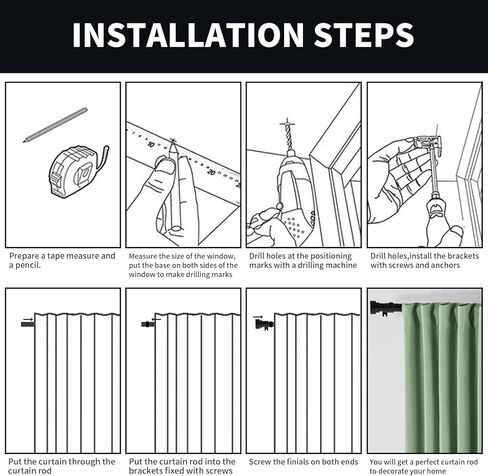 INSTALLATION STEPS

10

20

Prepare a tape measure and a pencil.

Measure the size of the window, put the base on both sides of the window to make drilling marks

Drill holes at the positioning marks with a drilling machine

Drill holes,install the brackets with screws and anchors

Put the curtain through the curtain rod

Put the curtain rod into the brackets fixed with screws

Screw the finials on both ends

You will get a perfect curtain rod to decorate your home