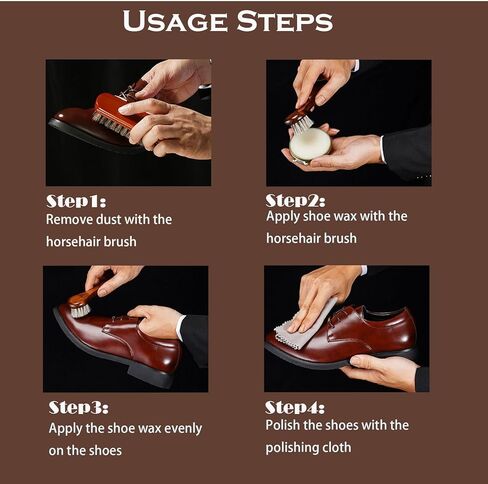 USAGE STEPS

Step1:
Remove dust with the horsehair brush

Step2:
Apply shoe wax with the horsehair brush

Step3:
Apply the shoe wax evenly on the shoes

Step4:
Polish the shoes with the polishing cloth