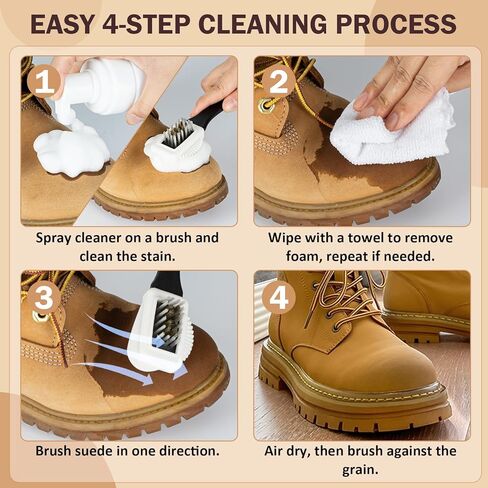 EASY 4-STEP CLEANING PROCESS

1

Spray cleaner on a brush and clean the stain.

2

Wipe with a towel to remove foam, repeat if needed.

3

Brush suede in one direction.

4

Air dry, then brush against the grain.