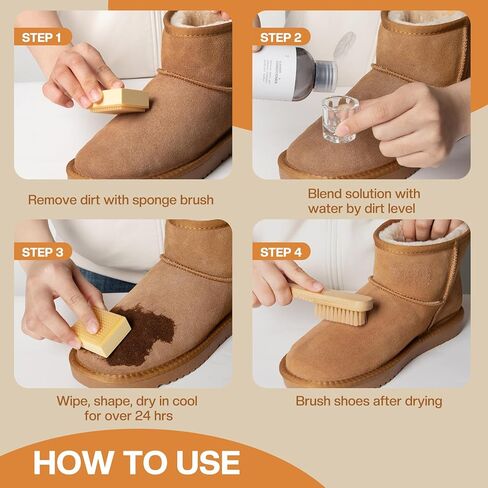 STEP 1

Remove dirt with sponge brush

STEP 2

Blend solution with water by dirt level

STEP 3

Wipe, shape, dry in cool for over 24 hrs

STEP 4

Brush shoes after drying

HOW TO USE