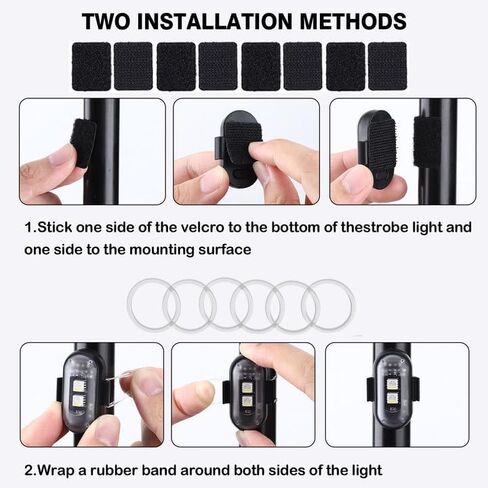 TWO INSTALLATION METHODS

1.Stick one side of the velcro to the bottom of thestrobe light and one side to the mounting surface

2.Wrap a rubber band around both sides of the light