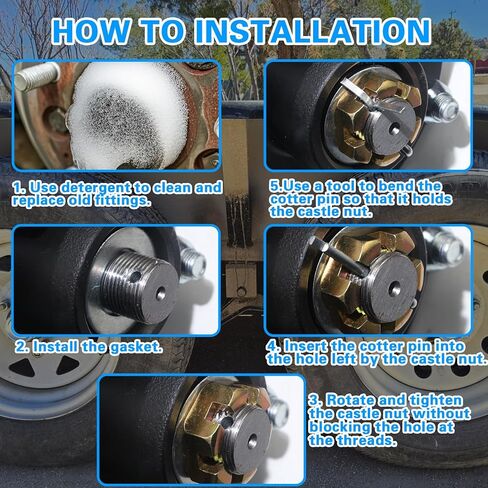 HOW TO INSTALLATION

1. Use detergent to clean and replace old fittings.

5.Use a tool to bend the cotter pin so that it holds the castle nut.

2. Install the gasket.

4. Insert the cotter pin into the hole left by the castle nut.

3. Rotate and tighten the castle nut without blocking the hole at the threads.