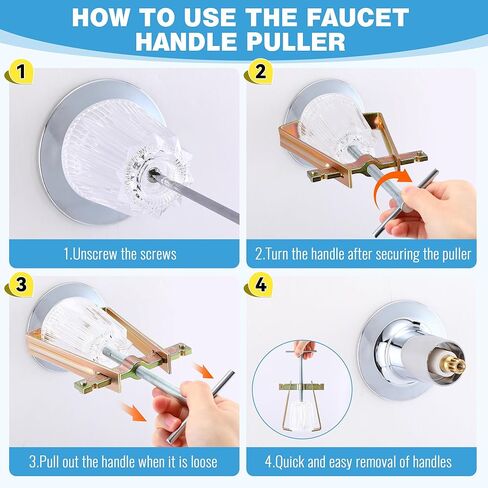 HOW TO USE THE FAUCET HANDLE PULLER

1

1.Unscrew the screws

2

2.Turn the handle after securing the puller

3

3.Pull out the handle when it is loose

4

4.Quick and easy removal of handles