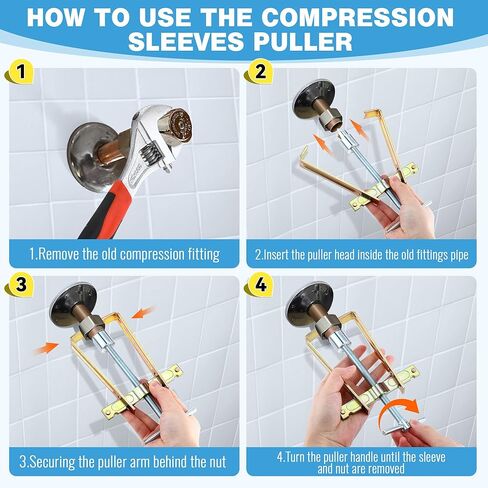 HOW TO USE THE COMPRESSION SLEEVES PULLER

1

1.Remove the old compression fitting

2

2.Insert the puller head inside the old fittings pipe

3

3.Securing the puller arm behind the nut

4

4.Turn the puller handle until the sleeve and nut are removed