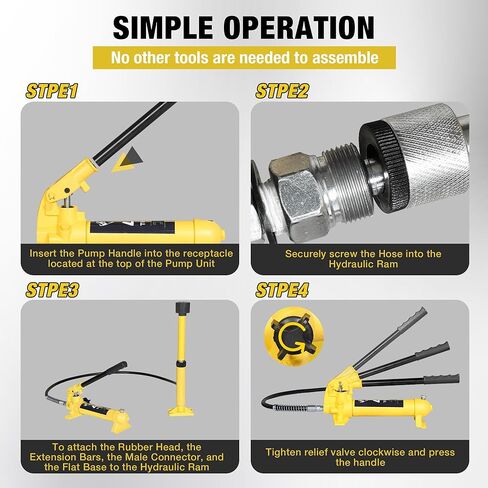 SIMPLE OPERATION

No other tools are needed to assemble

STPE1

Insert the Pump Handle into the receptacle located at the top of the Pump Unit

STPE2

Securely screw the Hose into the Hydraulic Ram

STPE3

To attach the Rubber Head, the Extension Bars, the Male Connector, and the Flat Base to the Hydraulic Ram

STPE4

Tighten relief valve clockwise and press the handle