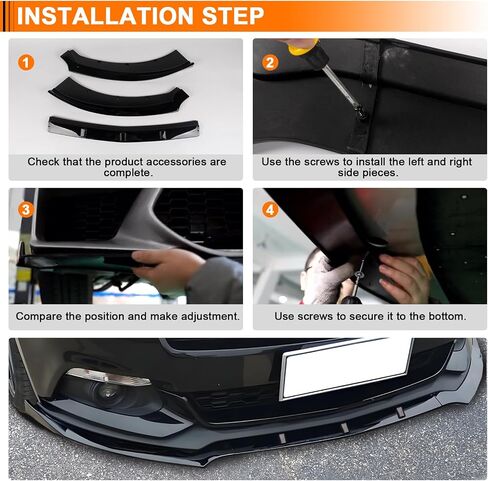 INSTALLATION STEP

1

Check that the product accessories are complete.

2

Use the screws to install the left and right side pieces.

3

Compare the position and make adjustment.

4

Use screws to secure it to the bottom.