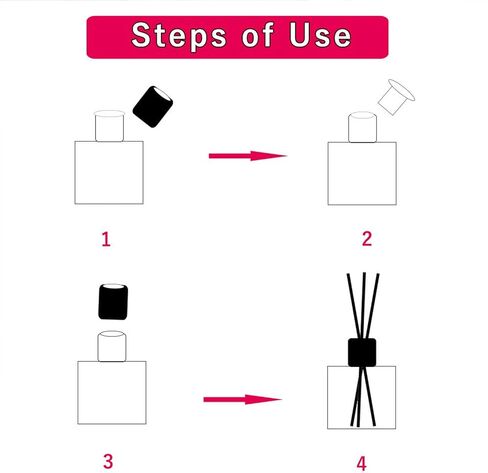 Steps of Use

1

2

3

4