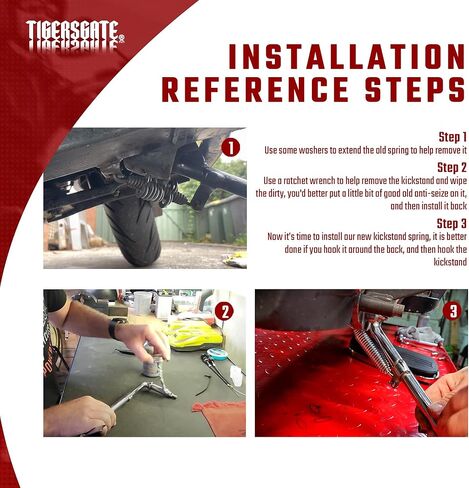 TIGERSGATE®

INSTALLATION REFERENCE STEPS

1

Step 1
Use some washers to extend the old spring to help remove it

Step 2
Use a ratchet wrench to help remove the kickstand and wipe the dirty, you'd better put a little bit of good old anti-seize on it, and then install it back

Step 3
Now it's time to install our new kickstand spring, it is better done if you hook it around the back, and then hook the kickstand

2

3