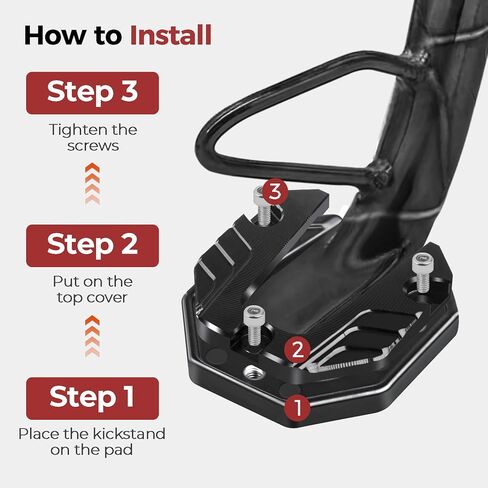 How to Install

Step 3

Tighten the screws

Step 2

Put on the top cover

Step 1

Place the kickstand on the pad

3

2

1