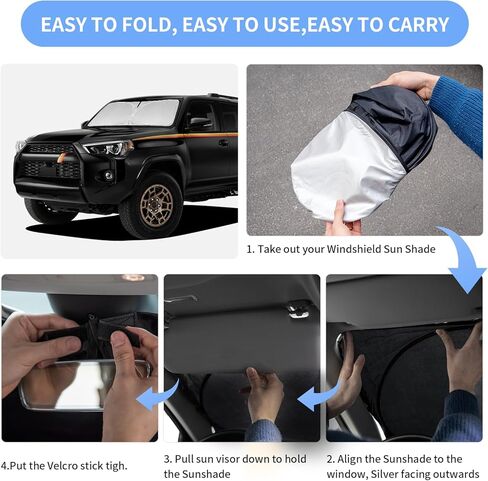 EASY TO FOLD, EASY TO USE,EASY TO CARRY

1. Take out your Windshield Sun Shade

4.Put the Velcro stick tigh.

3. Pull sun visor down to hold the Sunshade

2. Align the Sunshade to the window, Silver facing outwards