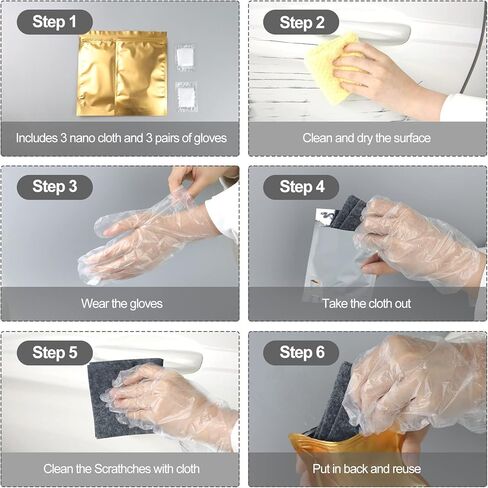 Step 1

Includes 3 nano cloth and 3 pairs of gloves

Step 2

Clean and dry the surface

Step 3

Wear the gloves

Step 4

Take the cloth out

Step 5

Clean the Scrathches with cloth

Step 6

Put in back and reuse