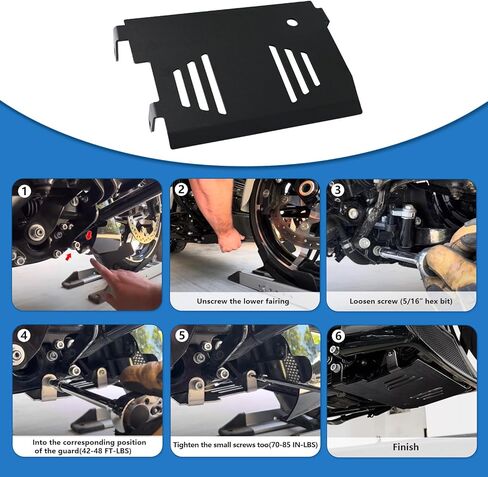 1

2

Unscrew the lower fairing

3

Loosen screw (5/16" hex bit)

4

Into the corresponding position of the guard(42-48 FT-LBS)

5

Tighten the small screws too(70-85 IN-LBS)

6

Finish