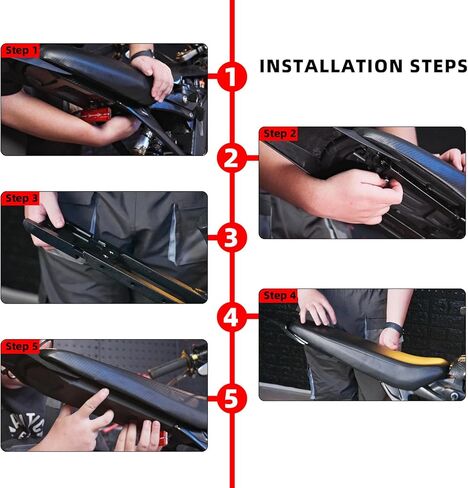 INSTALLATION STEPS

Step 1
1

Step 2
2

Step 3
3

Step 4
4

Step 5
5