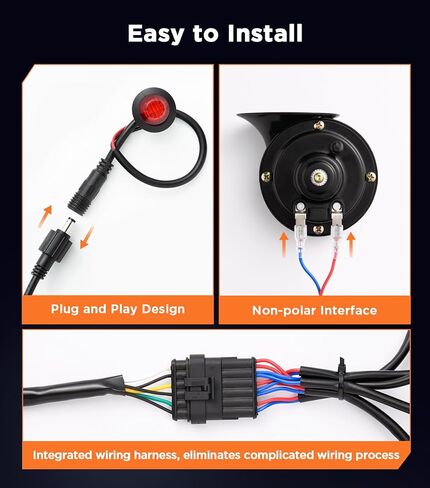 Easy to Install

Plug and Play Design

Non-polar Interface

Integrated wiring harness, eliminates complicated wiring process