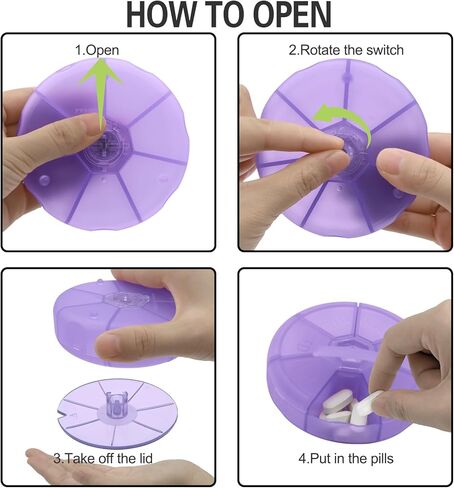 HOW TO OPEN

1.Open

2.Rotate the switch

3.Take off the lid

4.Put in the pills