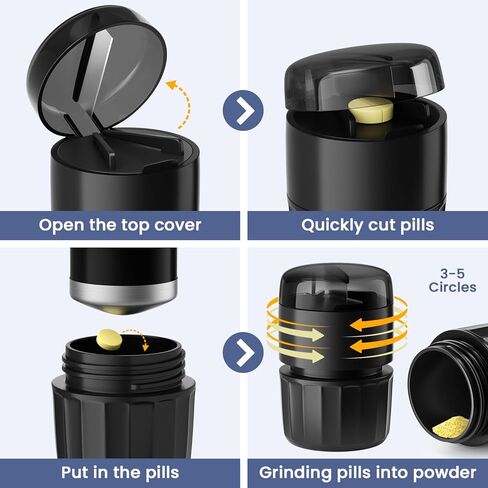 Open the top cover

Quickly cut pills

3-5
Circles

Put in the pills

Grinding pills into powder