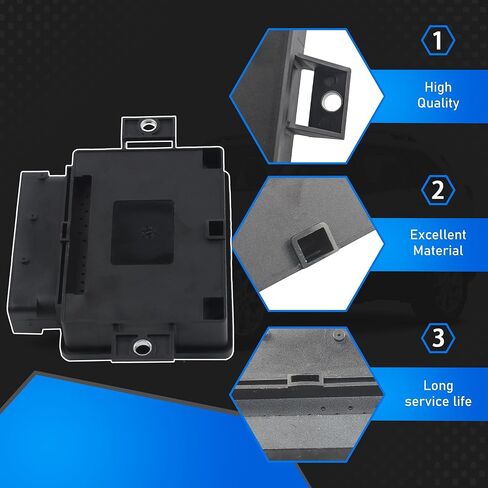 1

High Quality

2

Excellent Material

3

Long service life