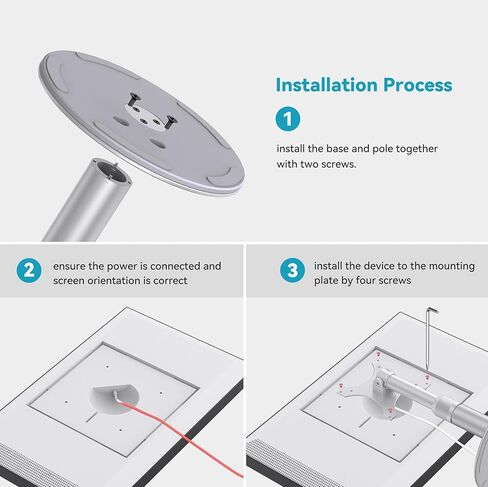 Installation Process

1

install the base and pole together with two screws.

2

ensure the power is connected and screen orientation is correct

3

install the device to the mounting plate by four screws