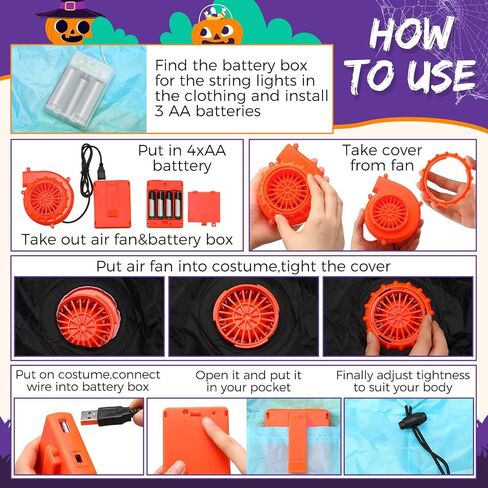 HOW TO USE

Find the battery box for the string lights in the clothing and install 3 AA batteries

Put in 4xAA batttery

Take out air fan&battery box

Take cover from fan

Put air fan into costume,tight the cover

Put on costume,connect wire into battery box

Open it and put it in your pocket

Finally adjust tightness to suit your body