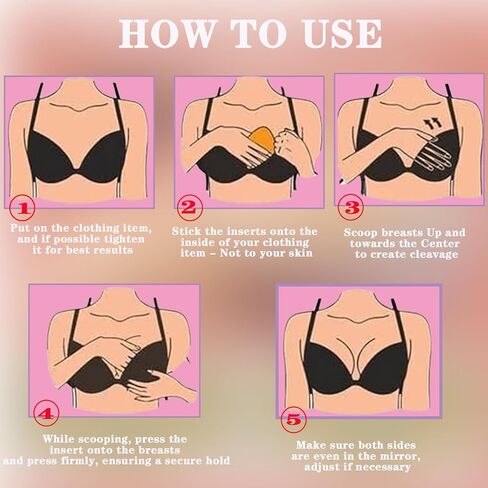 HOW TO USE

1

Put on the clothing item, and if possible tighten it for best results

2

Stick the inserts onto the inside of your clothing item – Not to your skin

3

Scoop breasts Up and towards the Center to create cleavage

4

While scooping, press the insert onto the breasts and press firmly, ensuring a secure hold

5

Make sure both sides are even in the mirror, adjust if necessary