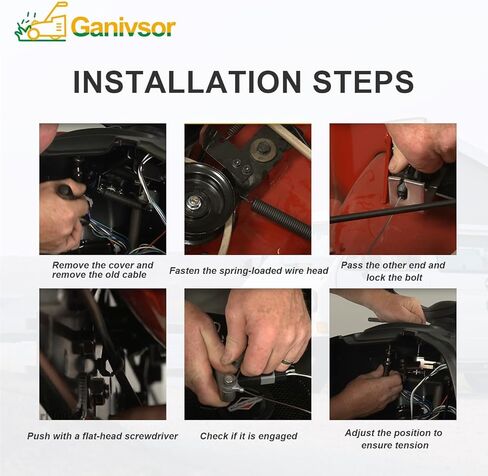 Ganivsor

INSTALLATION STEPS

Remove the cover and remove the old cable

Fasten the spring-loaded wire head

Pass the other end and lock the bolt

Push with a flat-head screwdriver

Check if it is engaged

Adjust the position to ensure tension