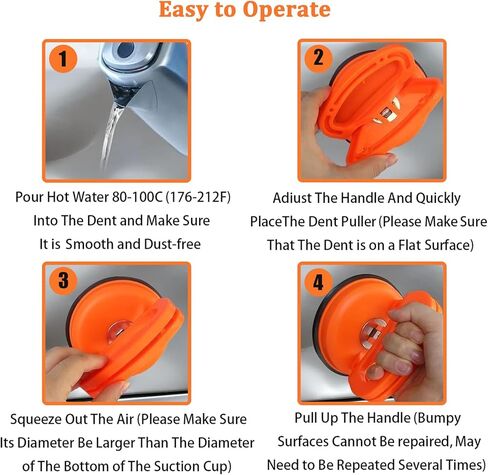 Easy to Operate

1

Pour Hot Water 80-100C (176-212F) Into The Dent and Make Sure It is Smooth and Dust-free

2

Adiust The Handle And Quickly PlaceThe Dent Puller (Please Make Sure That The Dent is on a Flat Surface)

3

Squeeze Out The Air (Please Make Sure Its Diameter Be Larger Than The Diameter of The Bottom of The Suction Cup)

4

Pull Up The Handle (Bumpy Surfaces Cannot Be repaired, May Need to Be Repeated Several Times)