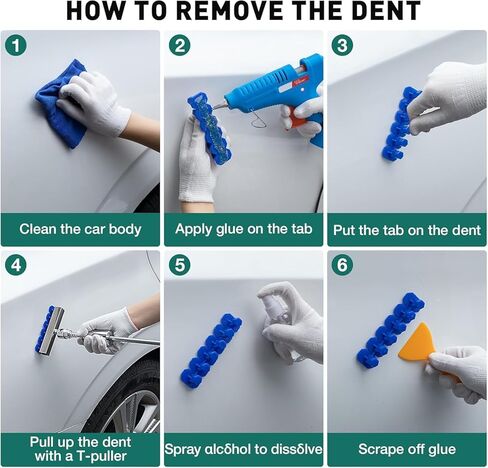 HOW TO REMOVE THE DENT

1
Clean the car body

2
Apply glue on the tab

3
Put the tab on the dent

4
Pull up the dent with a T-puller

5
Spray αlcδhol to dissδlve

6
Scrape off glue