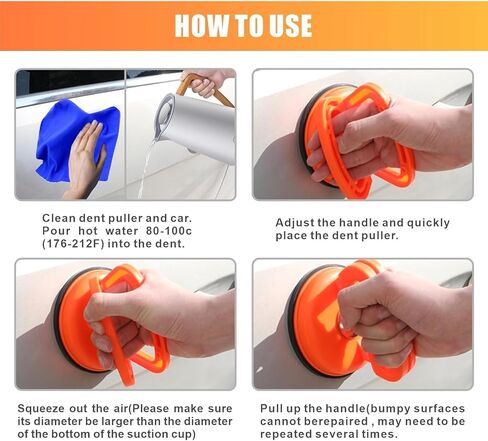 HOW TO USE

Clean dent puller and car. Pour hot water 80-100c (176-212F) into the dent.

Adjust the handle and quickly place the dent puller.

Squeeze out the air(Please make sure its diameter be larger than the diameter of the bottom of the suction cup)

Pull up the handle(bumpy surfaces cannot berepaired , may need to be repeated several times.