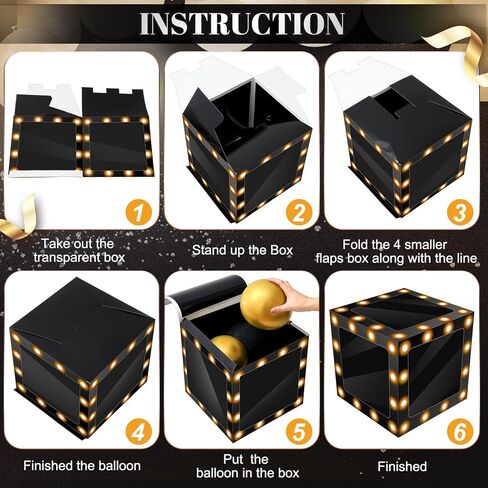 INSTRUCTION

1
Take out the transparent box

2
Stand up the Box

3
Fold the 4 smaller flaps box along with the line

4
Finished the balloon

5
Put the balloon in the box

6
Finished