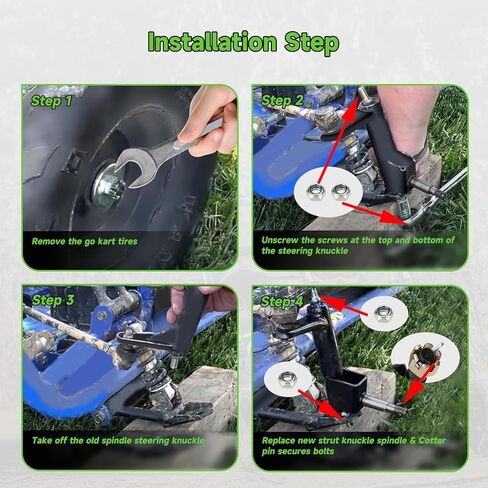 Installation Step

Step 1

Remove the go kart tires

Step 2

Unscrew the screws at the top and bottom of the steering knuckle

Step 3

Take off the old spindle steering knuckle

Step 4

Replace new strut knuckle spindle & Cotter pin secures bolts