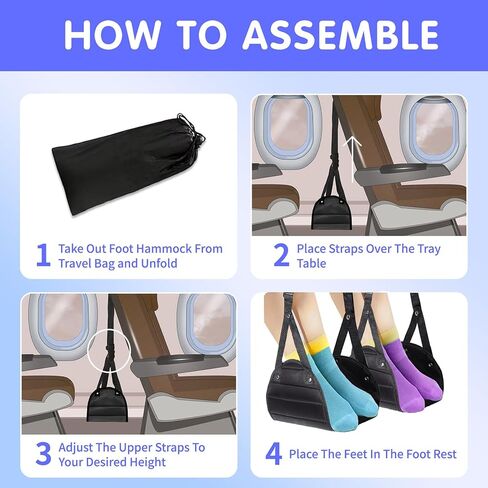 HOW TO ASSEMBLE

1 Take Out Foot Hammock From Travel Bag and Unfold

2 Place Straps Over The Tray Table

3 Adjust The Upper Straps To Your Desired Height

4 Place The Feet In The Foot Rest