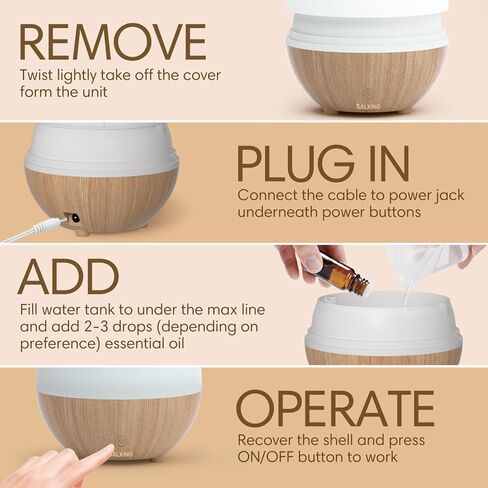 REMOVE
Twist lightly take off the cover form the unit

SALKING

PLUG IN
Connect the cable to power jack underneath power buttons

ADD
Fill water tank to under the max line and add 2-3 drops (depending on preference) essential oil

OPERATE
Recover the shell and press ON/OFF button to work

SALKING