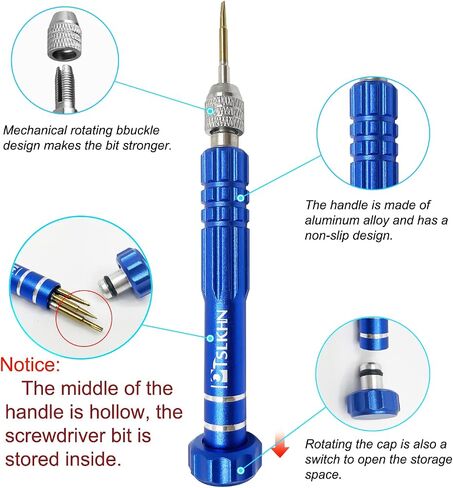 Mechanical rotating bbuckle design makes the bit stronger.

The handle is made of aluminum alloy and has a non-slip design.

TSLKHN

Notice:
The middle of the handle is hollow, the screwdriver bit is stored inside.

Rotating the cap is also a switch to open the storage space.