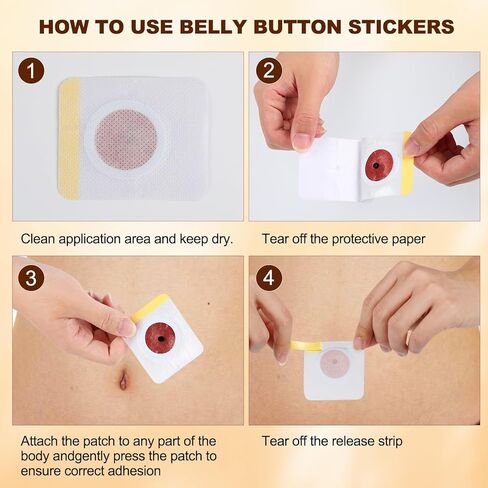 HOW TO USE BELLY BUTTON STICKERS

1

Clean application area and keep dry.

2

Tear off the protective paper

3

Attach the patch to any part of the body andgently press the patch to ensure correct adhesion

4

Tear off the release strip