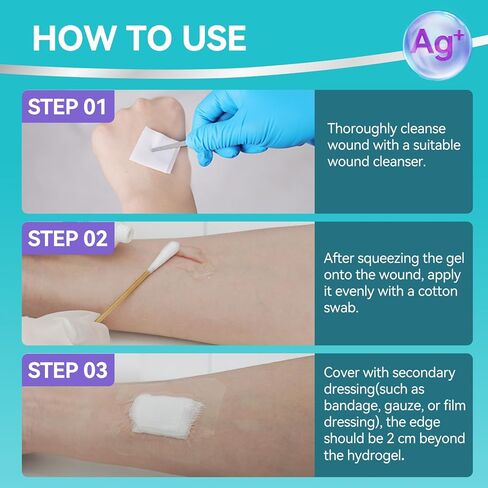 HOW TO USE

$Ag^+$

STEP 01

Thoroughly cleanse wound with a suitable wound cleanser.

STEP 02

After squeezing the gel onto the wound, apply it evenly with a cotton swab.

STEP 03

Cover with secondary dressing(such as bandage, gauze, or film dressing), the edge should be 2 cm beyond the hydrogel.